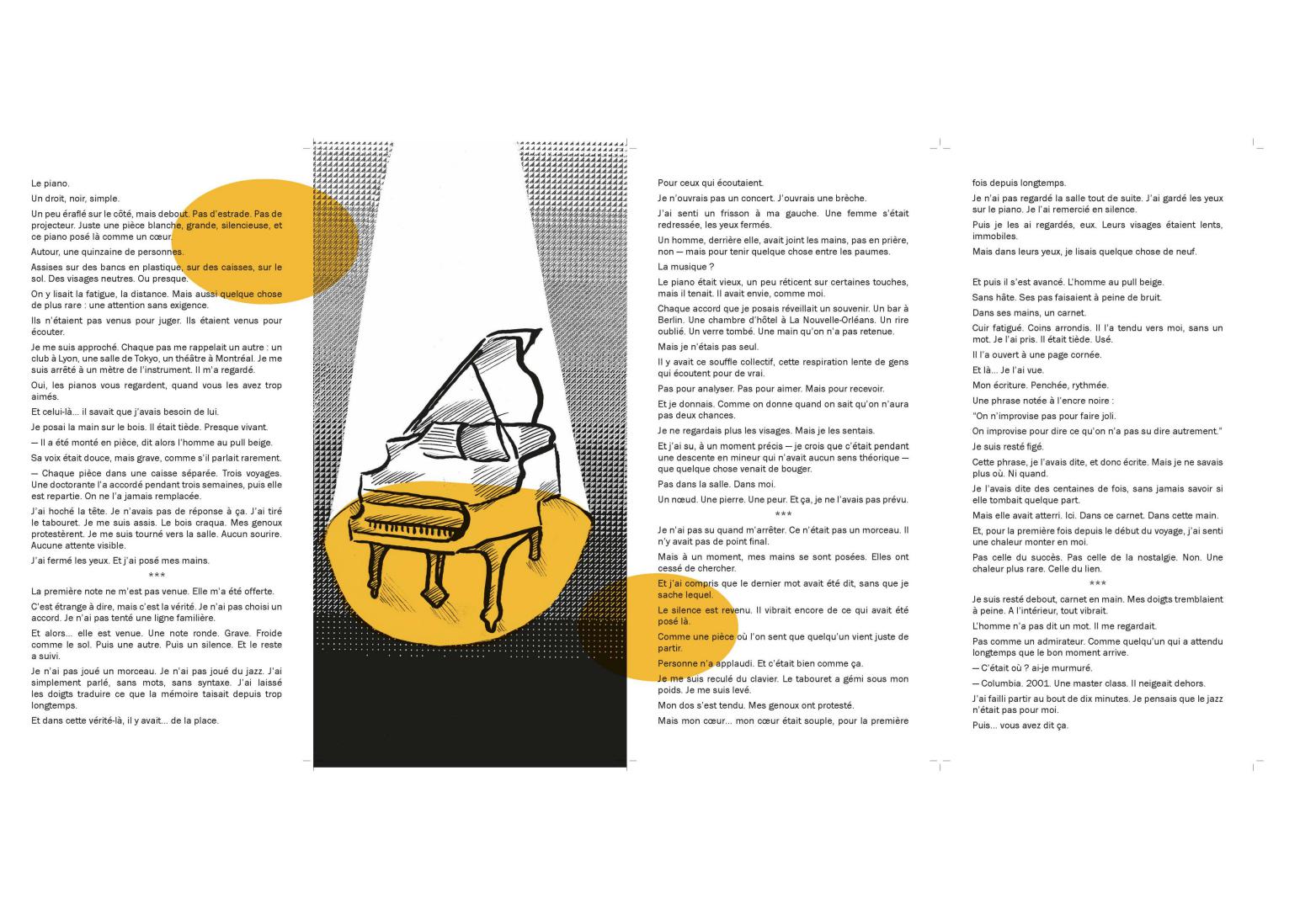 Le piano.

Un droit, noir, simple.

Un peu éraflé sur le côté, mais debout. Pas d'estrade. Pas de projecteur. Juste une pièce blanche, grande, silencieuse, et ce piano posé là comme un cœur.

Autour, une quinzaine de personnes.

Assises sur des bancs en plastique, sur des caisses, sur le sol. Des visages neutres. Ou presque.

On y lisait la fatigue, la distance. Mais aussi quelque chose de plus rare : une attention sans exigence.

Ils n'étaient pas venus pour juger. Ils étaient venus pour écouter.

Je me suis approché. Chaque pas me rappelait un autre : un club à Lyon, une salle de Tokyo, un théâtre à Montréal. Je me suis arrêté à un mètre de l'instrument. Il m'a regardé.

Oui, les pianos vous regardent, quand vous les avez trop aimés.

Et celui-là... il savait que j'avais besoin de lui.

Je posai la main sur le bois. Il était tiède. Presque vivant.

— Il a été monté en pièce, dit alors l'homme au pull beige.

Sa voix était douce, mais grave, comme s'il parlait rarement.

— Chaque pièce dans une caisse séparée. Trois voyages. Une doctorante l'a accordé pendant trois semaines, puis elle est repartie. On ne l'a jamais remplacée.

J'ai hoché la tête. Je n'avais pas de réponse à ça. J'ai tiré le tabouret. Je me suis assis. Le bois craqua. Mes genoux protestèrent. Je me suis tourné vers la salle. Aucun sourire. Aucune attente visible.

J'ai fermé les yeux. Et j'ai posé mes mains.

***

La première note ne m'est pas venue. Elle m'a été offerte.

C'est étrange à dire, mais c'est la vérité. Je n'ai pas choisi un accord. Je n'ai pas tenté une ligne familière.

Et alors... elle est venue. Une note ronde. Grave. Froide comme le sol. Puis une autre. Puis un silence. Et le reste a suivi.

Je n'ai pas joué un morceau. Je n'ai pas joué du jazz. J'ai simplement parlé, sans mots, sans syntaxe. J'ai laissé les doigts traduire ce que la mémoire taisait depuis trop longtemps.

Et dans cette vérité-là, il y avait... de la place.

Pour ceux qui écoutaient.

Je n'ouvrais pas un concert. J'ouvrais une brèche.

J'ai senti un frisson à ma gauche. Une femme s'était redressée, les yeux fermés.

Un homme, derrière elle, avait joint les mains, pas en prière, non — mais pour tenir quelque chose entre les paumes.

La musique ?

Le piano était vieux, un peu réticent sur certaines touches, mais il tenait. Il avait envie, comme moi.

Chaque accord que je posais réveillait un souvenir. Un bar à Berlin. Une chambre d'hôtel à La Nouvelle-Orléans. Un rire oublié. Un verre tombé. Une main qu'on n'a pas retenue.

Mais je n'étais pas seul.

Il y avait ce souffle collectif, cette respiration lente de gens qui écoutent pour de vrai.

Pas pour analyser. Pas pour aimer. Mais pour recevoir.

Et je donnais. Comme on donne quand on sait qu'on n'aura pas deux chances.

Je ne regardais plus les visages. Mais je les sentais.

Et j'ai su, à un moment précis — je crois que c'était pendant une descente en mineur qui n'avait aucun sens théorique — que quelque chose venait de bouger.

Pas dans la salle. Dans moi.

Un nœud. Une pierre. Une peur. Et ça, je ne l'avais pas prévu.

***

Je n'ai pas su quand m'arrêter. Ce n'était pas un morceau. Il n'y avait pas de point final.

Mais à un moment, mes mains se sont posées. Elles ont cessé de chercher.

Et j'ai compris que le dernier mot avait été dit, sans que je sache lequel.

Le silence est revenu. Il vibrait encore de ce qui avait été posé là.

Comme une pièce où l'on sent que quelqu'un vient juste de partir.

Personne n'a applaudi. Et c'était bien comme ça.

Je me suis reculé du clavier. Le tabouret a gémi sous mon poids. Je me suis levé.

Mon dos s'est tendu. Mes genoux ont protesté.

Mais mon cœur... mon cœur était souple, pour la première fois depuis longtemps.

Je n'ai pas regardé la salle tout de suite. J'ai gardé les yeux sur le piano. Je l'ai remercié en silence.

Puis je les ai regardés, eux. Leurs visages étaient lents, immobiles.

Mais dans leurs yeux, je lisais quelque chose de neuf.

Et puis il s'est avancé. L'homme au pull beige.

Sans hâte. Ses pas faisaient à peine de bruit.

Dans ses mains, un carnet.

Cuir fatigué. Coins arrondis. Il l'a tendu vers moi, sans un mot. Je l'ai pris. Il était tiède. Usé.

Il l'a ouvert à une page cornée.

Et là... Je l'ai vue.

Mon écriture. Penchée, rythmée.

Une phrase notée à l'encre noire :

"On n'improvise pas pour faire joli.

On improvise pour dire ce qu'on n'a pas su dire autrement."

Je suis resté figé.

Cette phrase, je l'avais dite, et donc écrite. Mais je ne savais plus où. Ni quand.

Je l'avais dite des centaines de fois, sans jamais savoir si elle tombait quelque part.

Mais elle avait atterri. Ici. Dans ce carnet. Dans cette main.

Et, pour la première fois depuis le début du voyage, j'ai senti une chaleur monter en moi.

Pas celle du succès. Pas celle de la nostalgie. Non. Une chaleur plus rare. Celle du lien.

***

Je suis resté debout, carnet en main. Mes doigts tremblaient à peine. A l'intérieur, tout vibrait.

L'homme n'a pas dit un mot. Il me regardait.

Pas comme un admirateur. Comme quelqu'un qui a attendu longtemps que le bon moment arrive.

— C'était où ? ai-je murmuré.

— Columbia. 2001. Une master class. Il neigeait dehors.

J'ai failli partir au bout de dix minutes. Je pensais que le jazz n'était pas pour moi.

Puis... vous avez dit ça.